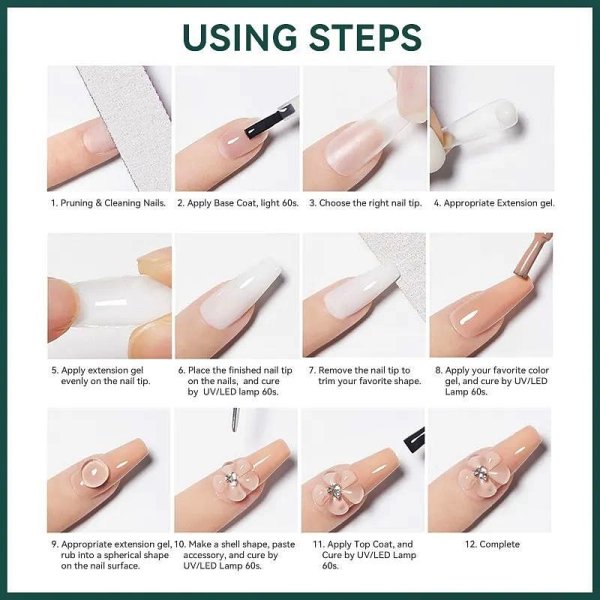 USING STEPS

1. Pruning & Cleaning Nails.

2. Apply Base Coat, light 60s.

3. Choose the right nail tip.

4. Appropriate Extension gel.

5. Apply extension gel evenly on the nail tip.

6. Place the finished nail tip on the nails, and cure by UV/LED lamp 60s.

7. Remove the nail tip to trim your favorite shape.

8. Apply your favorite color gel, and cure by UV/LED Lamp 60s.

9. Appropriate extension gel, rub into a spherical shape on the nail surface.

10. Make a shell shape, paste accessory, and cure by UV/LED Lamp 60s.

11. Apply Top Coat, and Cure by UV/LED Lamp 60s.

12. Complete